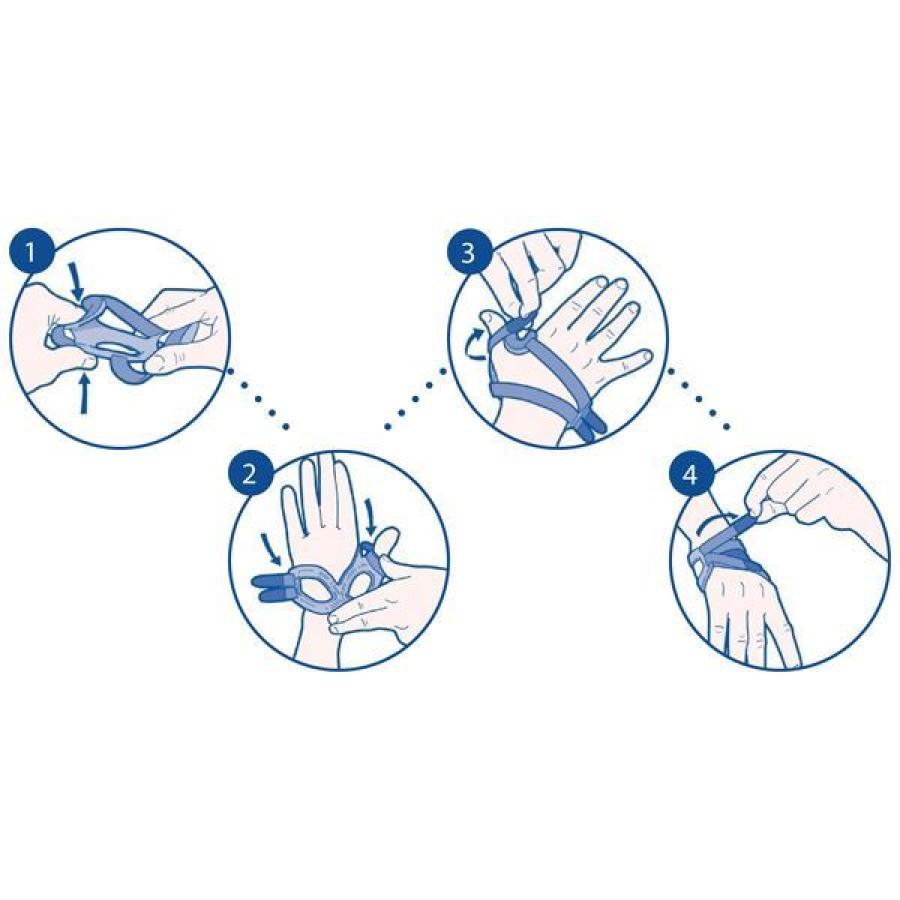 1

2

3

4