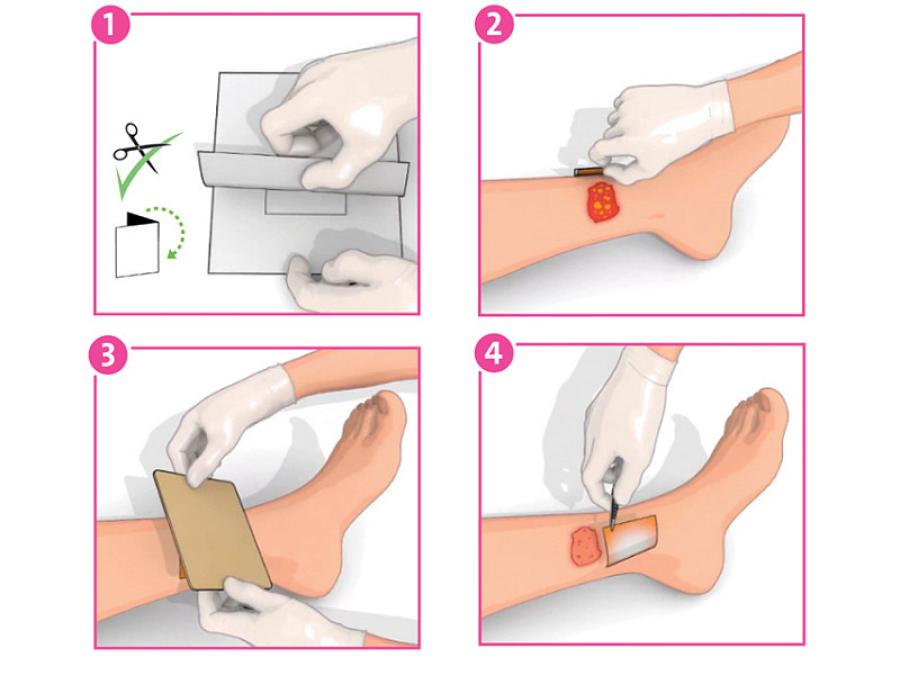 1
2
3
4