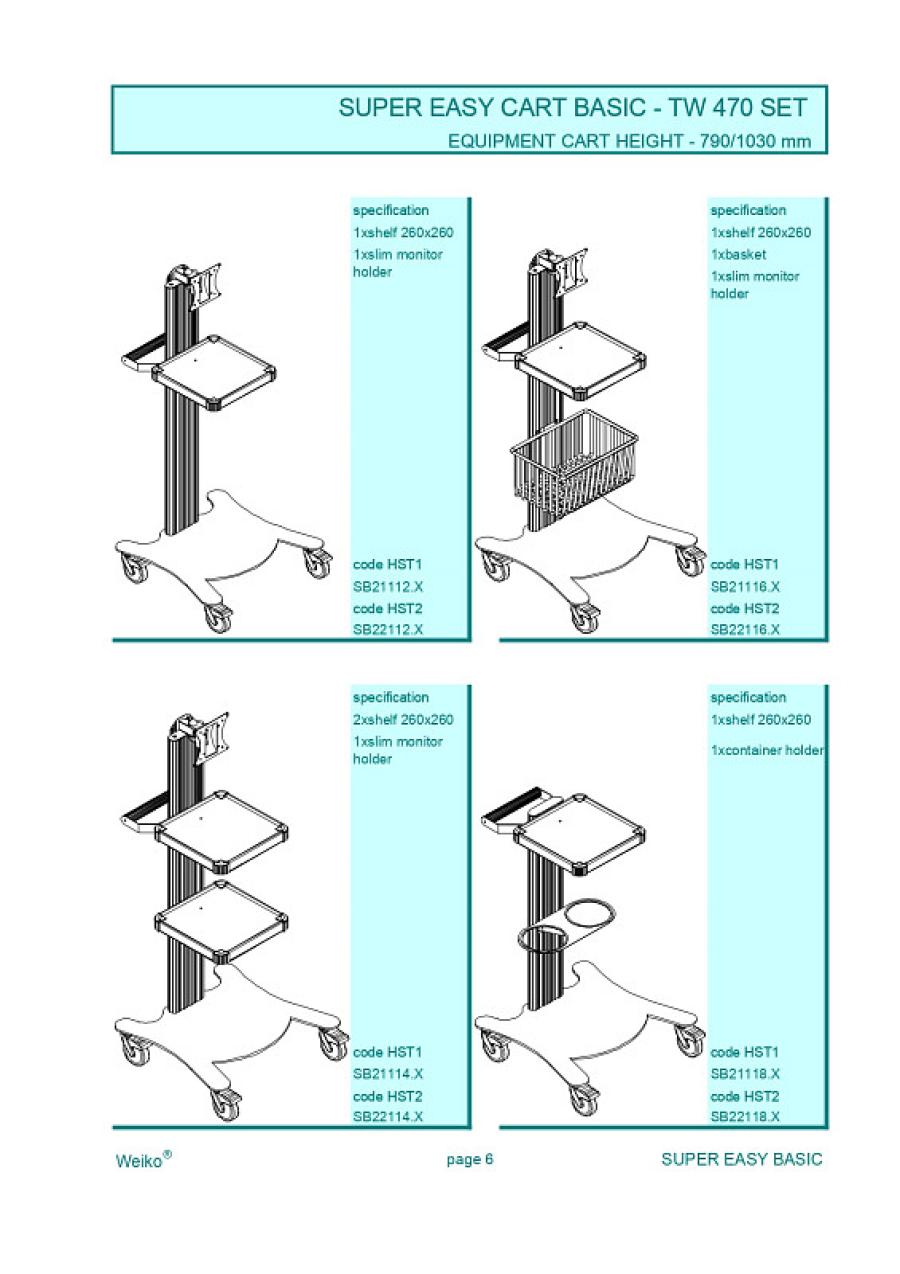 SUPER EASY CART BASIC - TW 470 SET
EQUIPMENT CART HEIGHT - 790/1030 mm

specification
1xshelf 260x260
1xslim monitor holder

code HST1
SB21112.X
code HST2
SB22112.X

specification
1xshelf 260x260
1xbasket
1xslim monitor holder

code HST1
SB21116.X
code HST2
SB22116.X

specification
2xshelf 260x260
1xslim monitor holder

code HST1
SB21114.X
code HST2
SB22114.X

specification
1xshelf 260x260
1xcontainer holder

code HST1
SB21118.X
code HST2
SB22118.X

Weiko®

page 6

SUPER EASY BASIC