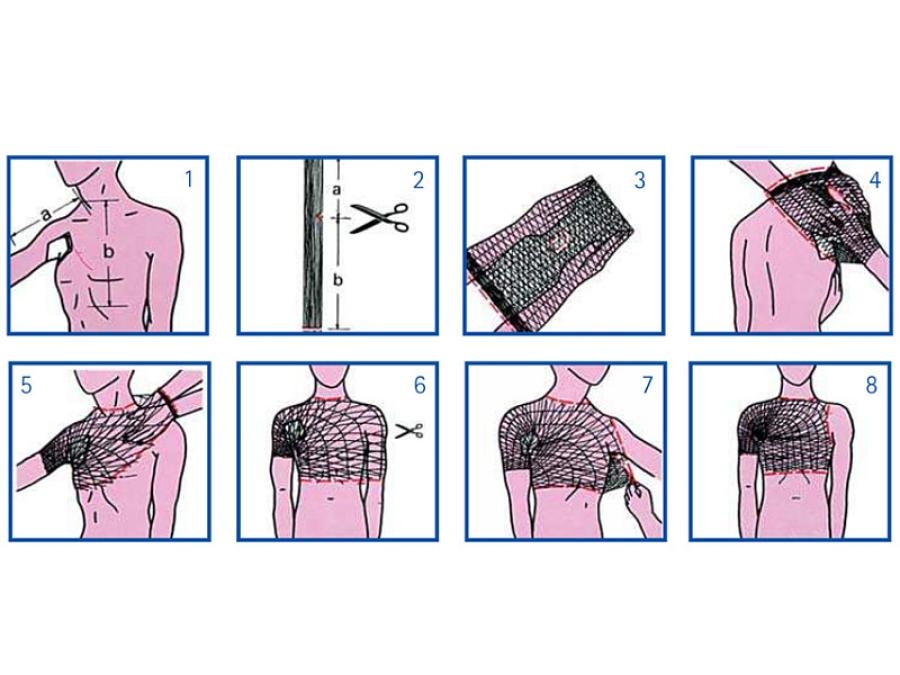 1
a
b

2
a
b

3

4

5

6

7

8