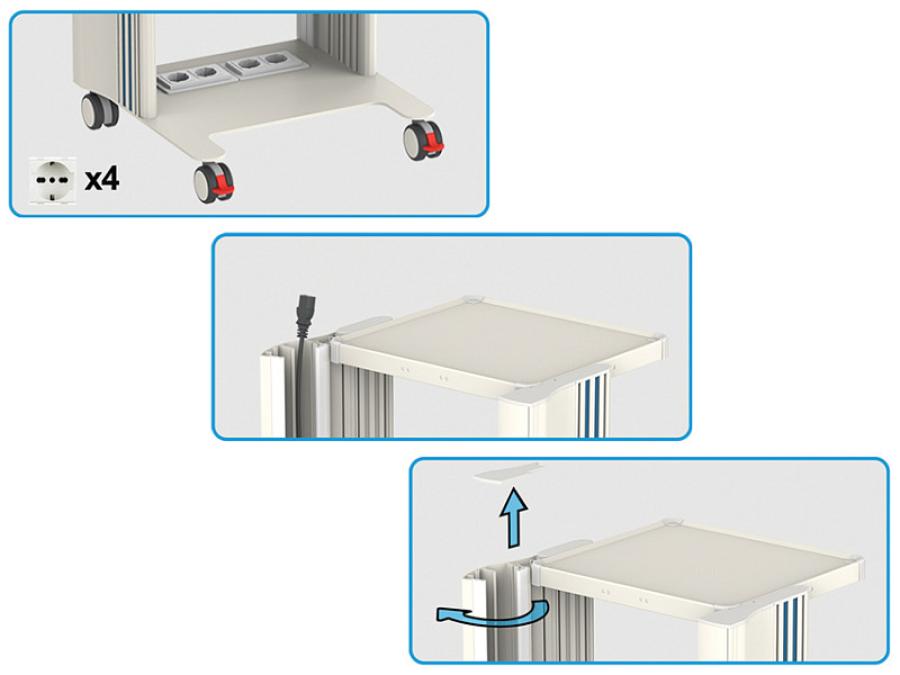 x4